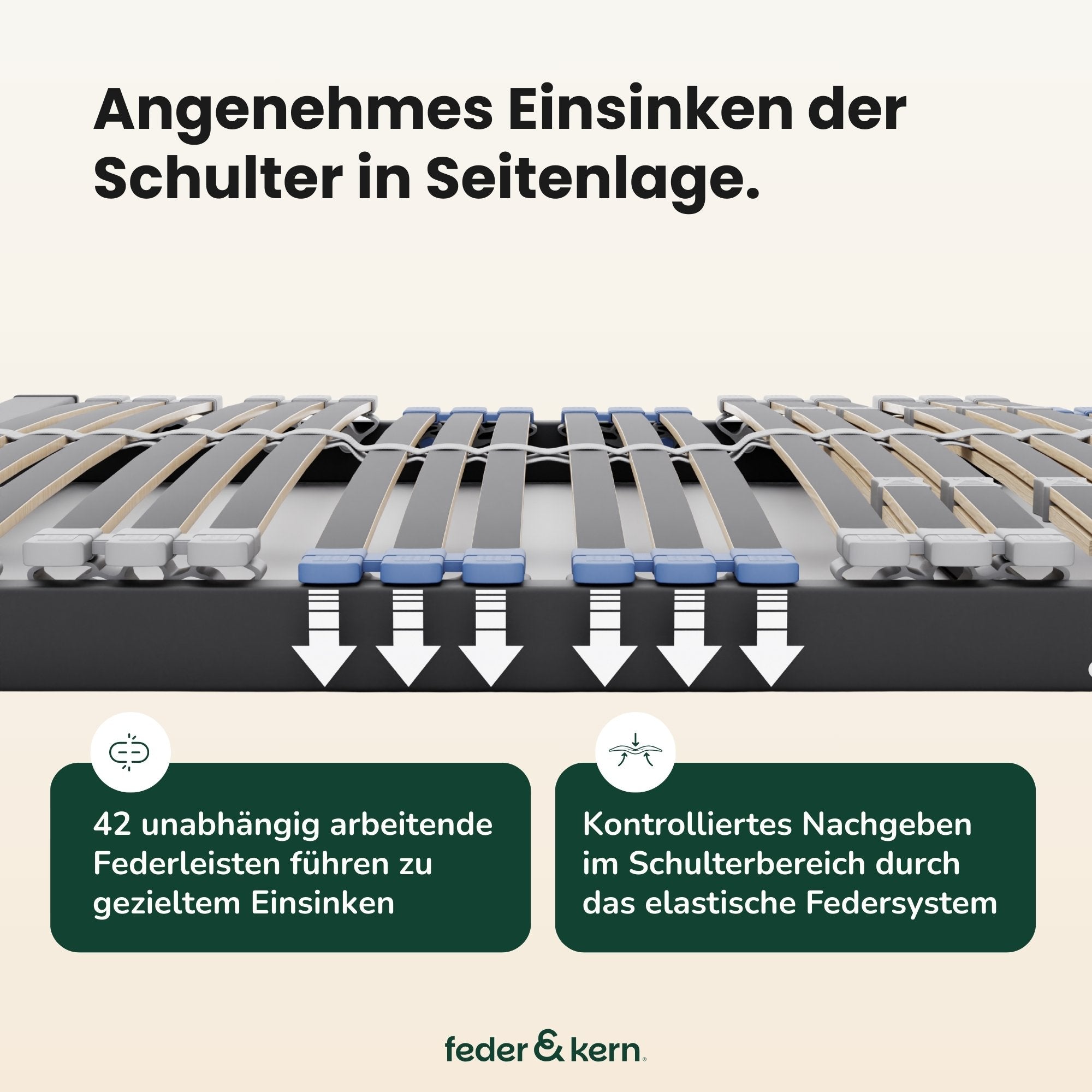 Angenehmes Einsinken der Schulter in Seitenlage.

42 unabhängig arbeitende Federleisten führen zu gezieltem Einsinken

Kontrolliertes Nachgeben im Schulterbereich durch das elastische Federsystem

feder & kern